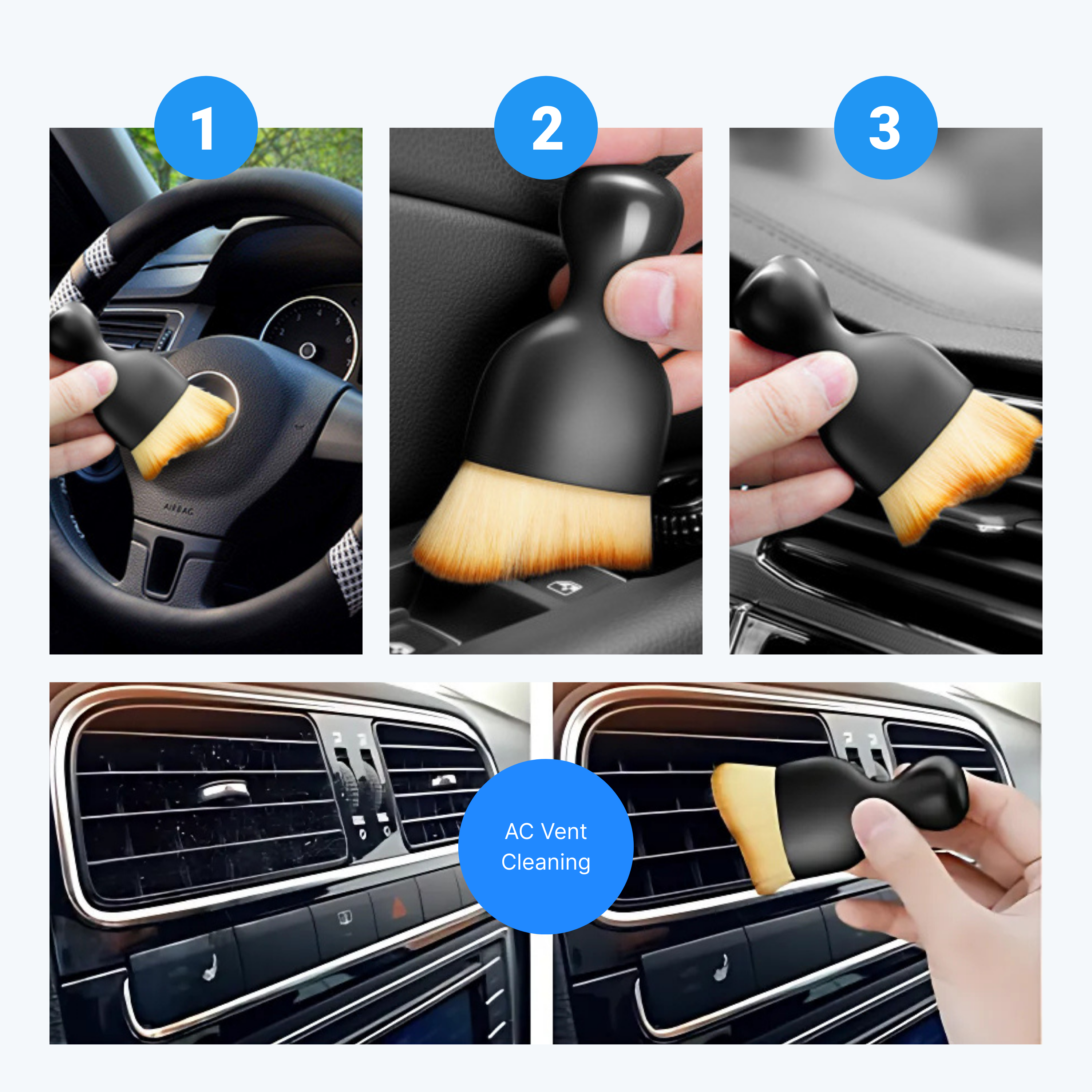 1

2

3

AIRBAG

AC Vent Cleaning