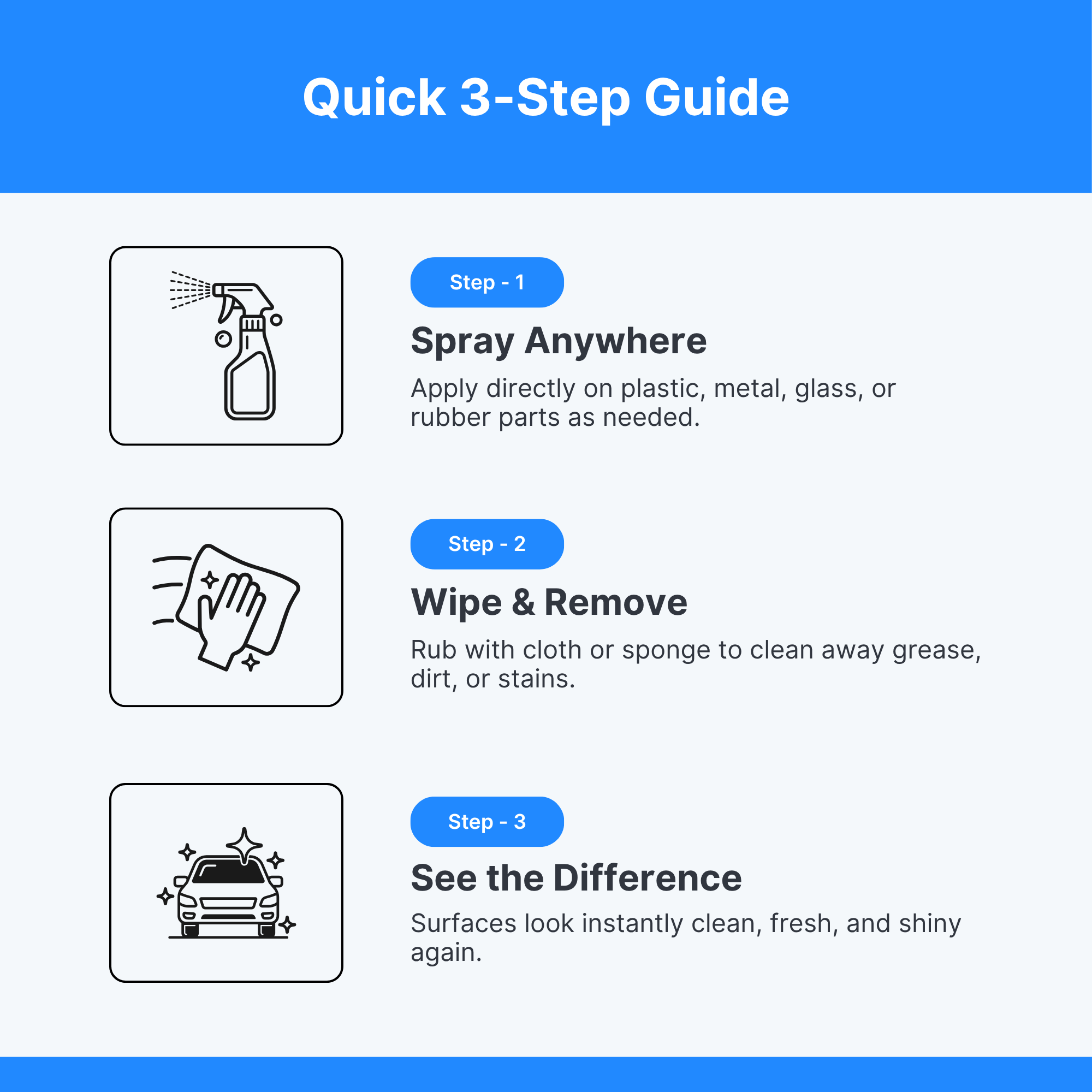 Quick 3-Step Guide

Step - 1

Spray Anywhere

Apply directly on plastic, metal, glass, or rubber parts as needed.

Step - 2

Wipe & Remove

Rub with cloth or sponge to clean away grease, dirt, or stains.

Step - 3

See the Difference

Surfaces look instantly clean, fresh, and shiny again.