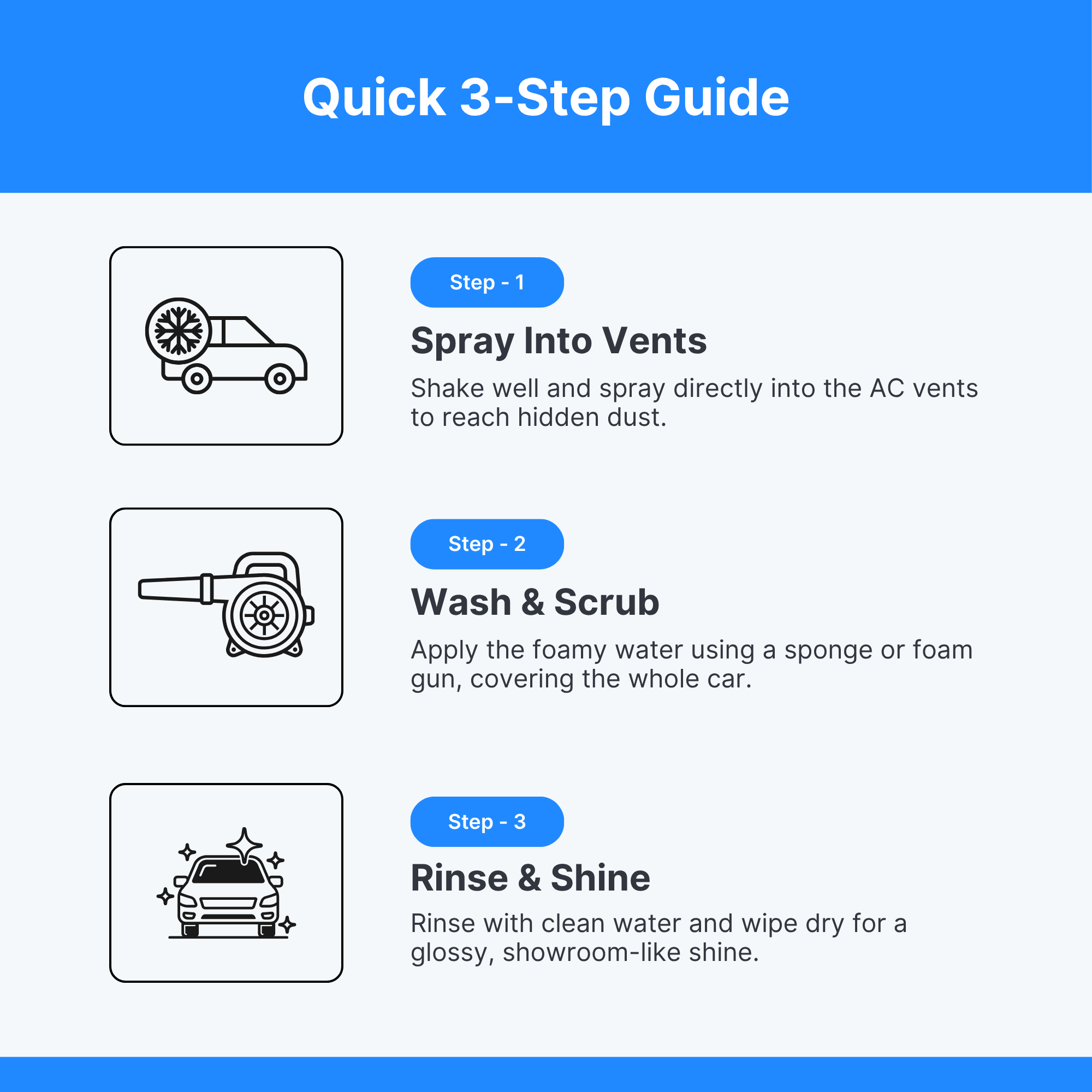 Quick 3-Step Guide

Step - 1

Spray Into Vents

Shake well and spray directly into the AC vents to reach hidden dust.

Step - 2

Wash & Scrub

Apply the foamy water using a sponge or foam gun, covering the whole car.

Step - 3

Rinse & Shine

Rinse with clean water and wipe dry for a glossy, showroom-like shine.