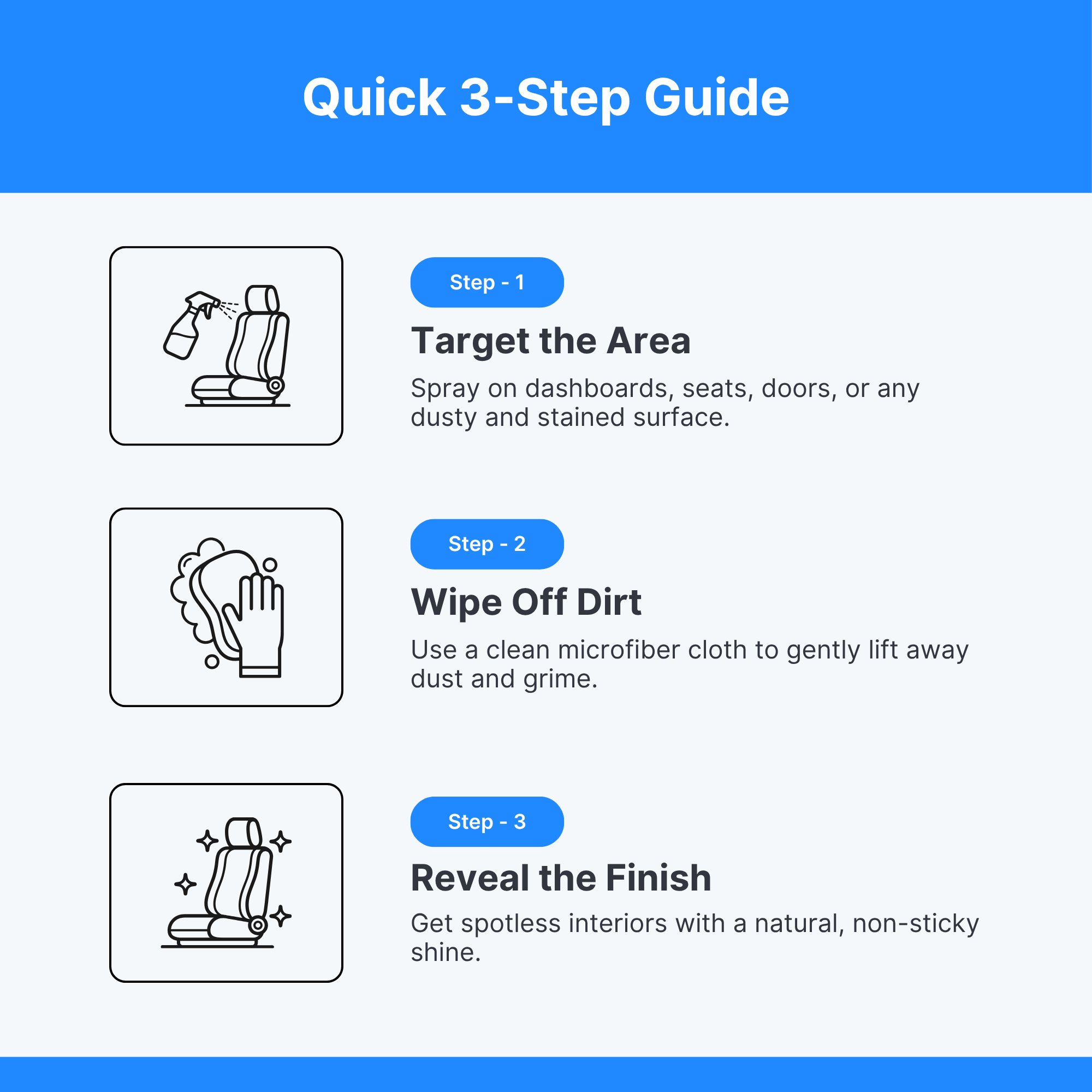 Quick 3-Step Guide

Step - 1

Target the Area

Spray on dashboards, seats, doors, or any dusty and stained surface.

Step - 2

Wipe Off Dirt

Use a clean microfiber cloth to gently lift away dust and grime.

Step - 3

Reveal the Finish

Get spotless interiors with a natural, non-sticky shine.