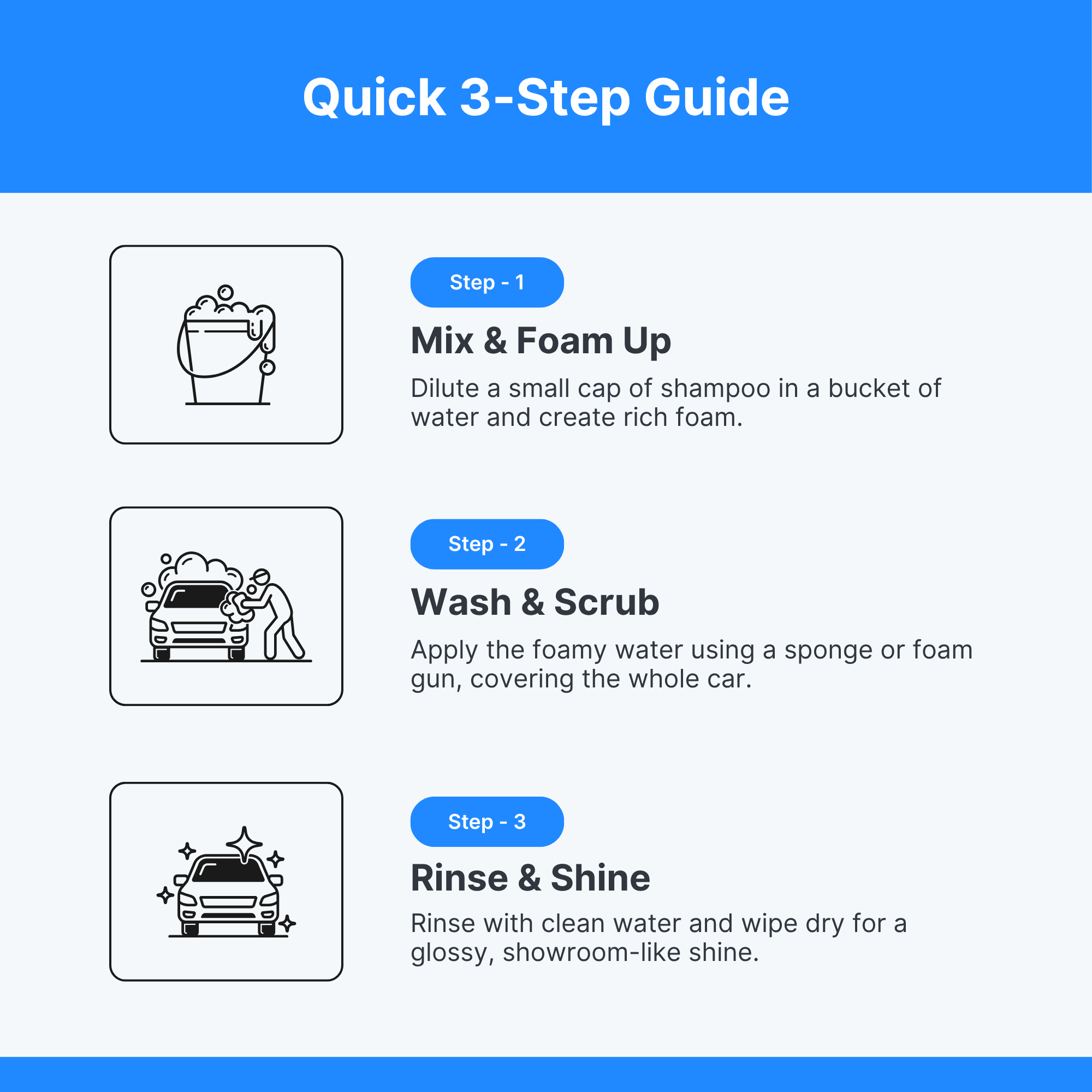 Quick 3-Step Guide

Step - 1

Mix & Foam Up

Dilute a small cap of shampoo in a bucket of water and create rich foam.

Step - 2

Wash & Scrub

Apply the foamy water using a sponge or foam gun, covering the whole car.

Step - 3

Rinse & Shine

Rinse with clean water and wipe dry for a glossy, showroom-like shine.